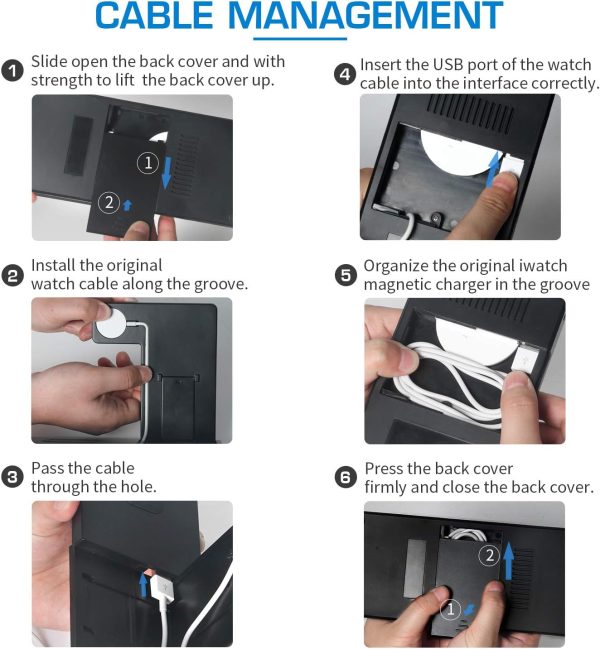 CABLE MANAGEMENT

1 Slide open the back cover and with strength to lift the back cover up.

①

②

2 Install the original watch cable along the groove.

3 Pass the cable through the hole.

4 Insert the USB port of the watch cable into the interface correctly.

5 Organize the original iwatch magnetic charger in the groove

6 Press the back cover firmly and close the back cover.

②

①