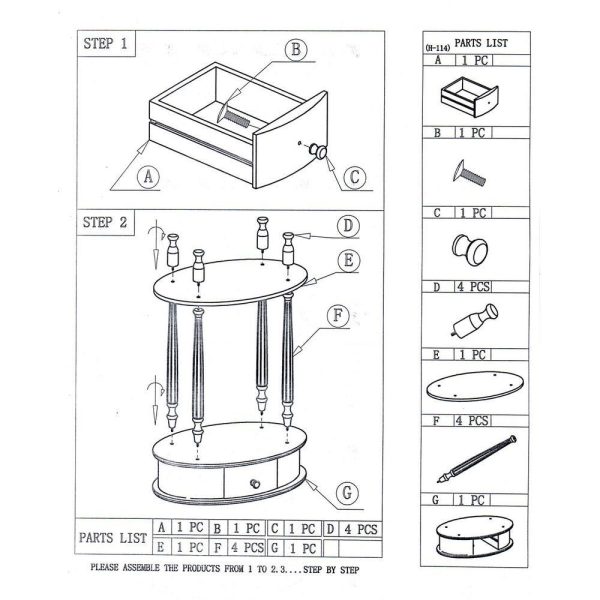 STEP 1

B

A

C

STEP 2

D

E

F

G

| PARTS LIST | A | 1 PC | B | 1 PC | C | 1 PC | D | 4 PCS |
|---|---|---|---|---|---|---|---|---|
| | E | 1 PC | F | 4 PCS | G | 1 PC | | |

PLEASE ASSEMBLE THE PRODUCTS FROM 1 TO 2.3....STEP BY STEP

(H-114) PARTS LIST

A 1 PC

B 1 PC

C 1 PC

D 4 PCS

E 1 PC

F 4 PCS

G 1 PC