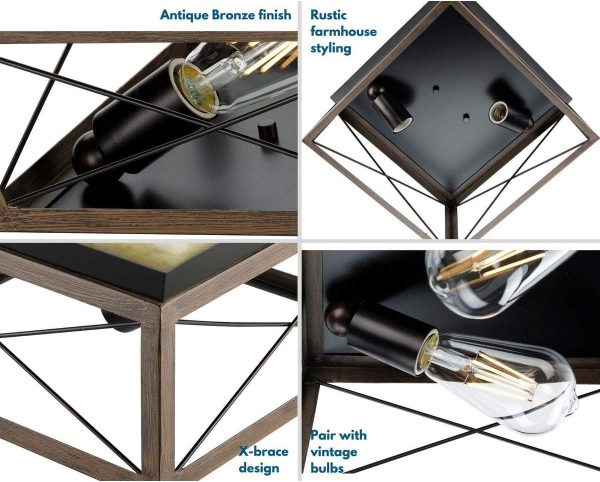 Antique Bronze finish

Rustic farmhouse styling

X-brace design

Pair with vintage bulbs