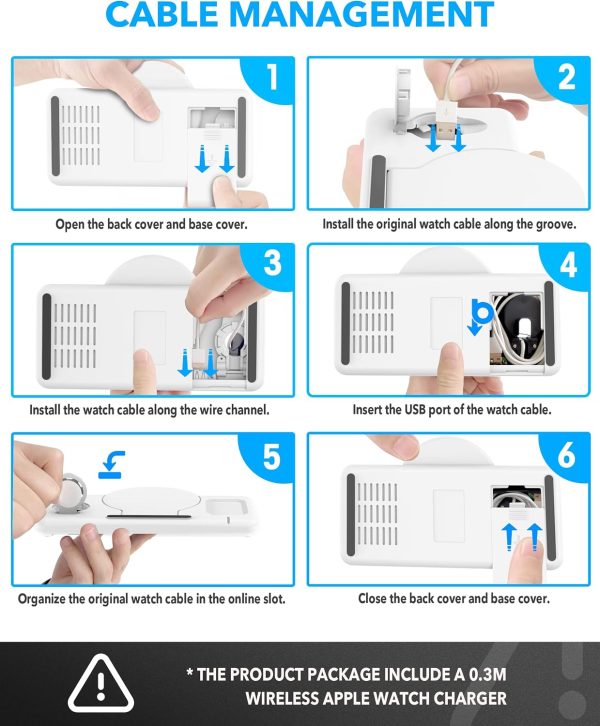 CABLE MANAGEMENT

1

Open the back cover and base cover.

2

Install the original watch cable along the groove.

3

Install the watch cable along the wire channel.

4

Insert the USB port of the watch cable.

5

Organize the original watch cable in the online slot.

6

Close the back cover and base cover.

* THE PRODUCT PACKAGE INCLUDE A 0.3M WIRELESS APPLE WATCH CHARGER