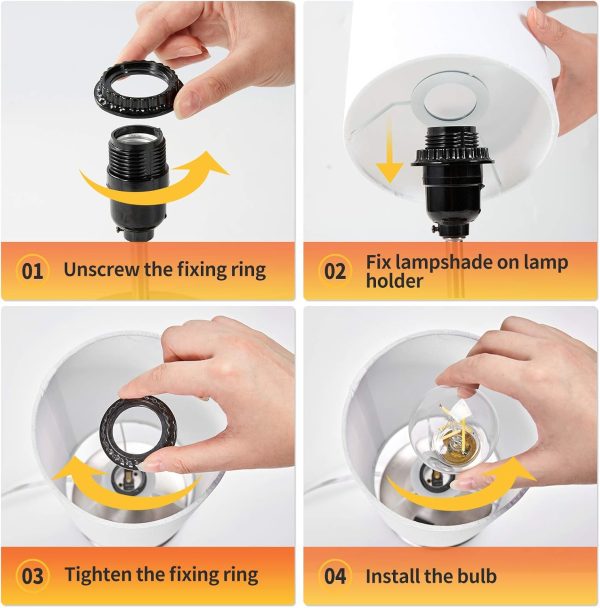 01 Unscrew the fixing ring

02 Fix lampshade on lamp holder

03 Tighten the fixing ring

04 Install the bulb