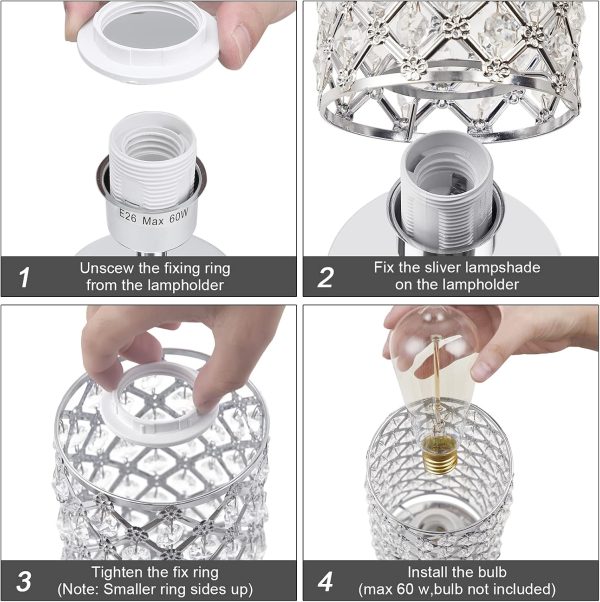 E26 Max 60W

1 Unscew the fixing ring from the lampholder

2 Fix the sliver lampshade on the lampholder

3 Tighten the fix ring (Note: Smaller ring sides up)

4 Install the bulb (max 60 w,bulb not included)