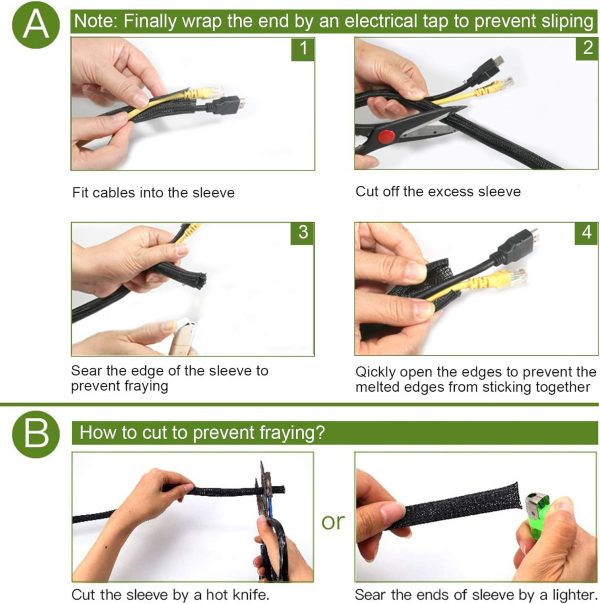 A

Note: Finally wrap the end by an electrical tap to prevent sliping

1

Fit cables into the sleeve

2

Cut off the excess sleeve

3

Sear the edge of the sleeve to prevent fraying

4

Qickly open the edges to prevent the melted edges from sticking together

B

How to cut to prevent fraying?

Cut the sleeve by a hot knife.

or

Sear the ends of sleeve by a lighter.